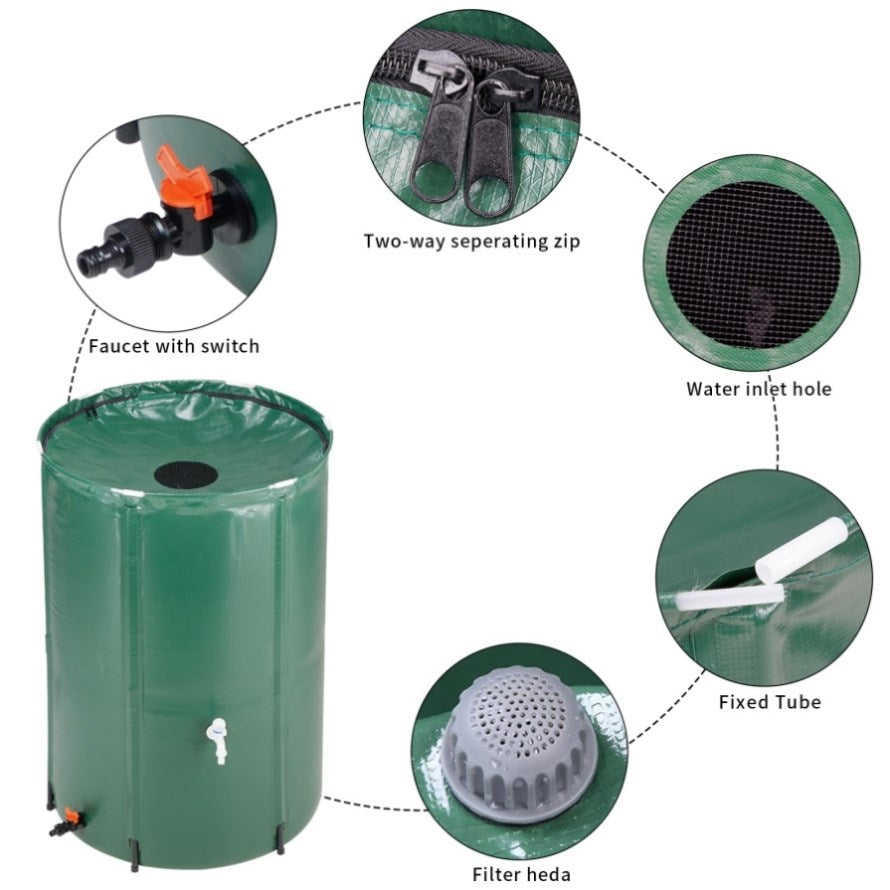 Two-way seperating zip

Faucet with switch

Water inlet hole

Fixed Tube

Filter heda