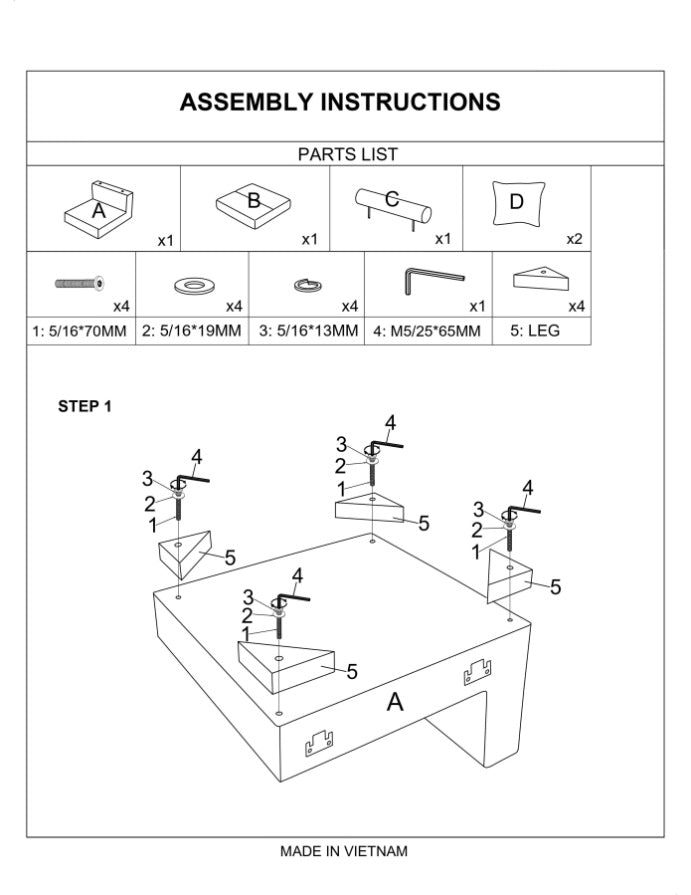 ASSEMBLY INSTRUCTIONS

PARTS LIST

| A x1 | B x1 | C x1 | D x2 |
|---|---|---|---|

| x4 | x4 | x4 | x1 | x4 |
|---|---|---|---|---|
| 1: 5/16*70MM | 2: 5/16*19MM | 3: 5/16*13MM | 4: M5/25*65MM | 5: LEG |

STEP 1

4
3
2
1
5

4
3
2
1
5

4
3
2
1
5

4
3
2
1
5

A

MADE IN VIETNAM