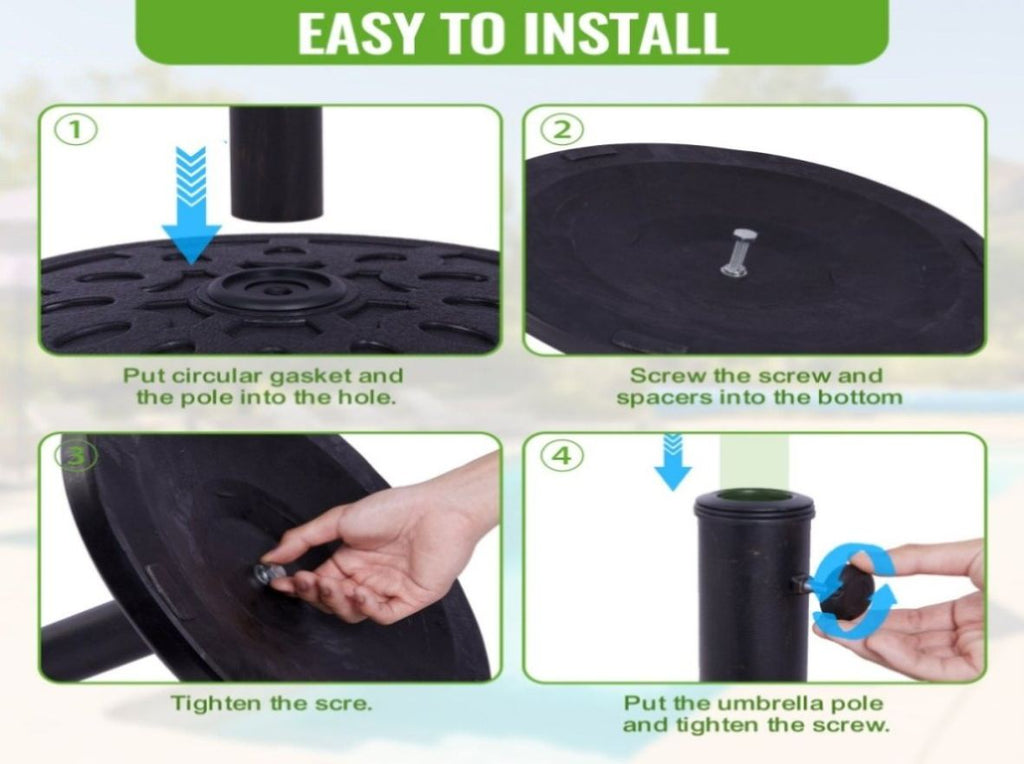 EASY TO INSTALL

1

Put circular gasket and the pole into the hole.

2

Screw the screw and spacers into the bottom

3

Tighten the scre.

4

Put the umbrella pole and tighten the screw.