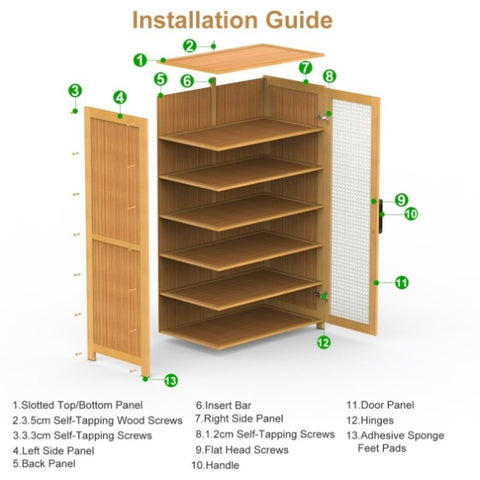 Installation Guide

2
1
7
8
5
6
3
4
9
10
11
12
13

1.Slotted Top/Bottom Panel
2.3.5cm Self-Tapping Wood Screws
3.3.3cm Self-Tapping Screws
4.Left Side Panel
5.Back Panel

6.Insert Bar
7.Right Side Panel
8.1.2cm Self-Tapping Screws
9.Flat Head Screws
10.Handle

11.Door Panel
12.Hinges
13.Adhesive Sponge Feet Pads