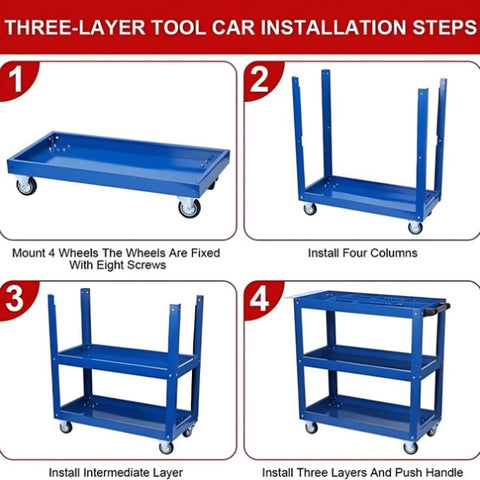 THREE-LAYER TOOL CAR INSTALLATION STEPS

1

Mount 4 Wheels The Wheels Are Fixed With Eight Screws

2

Install Four Columns

3

Install Intermediate Layer

4

Install Three Layers And Push Handle