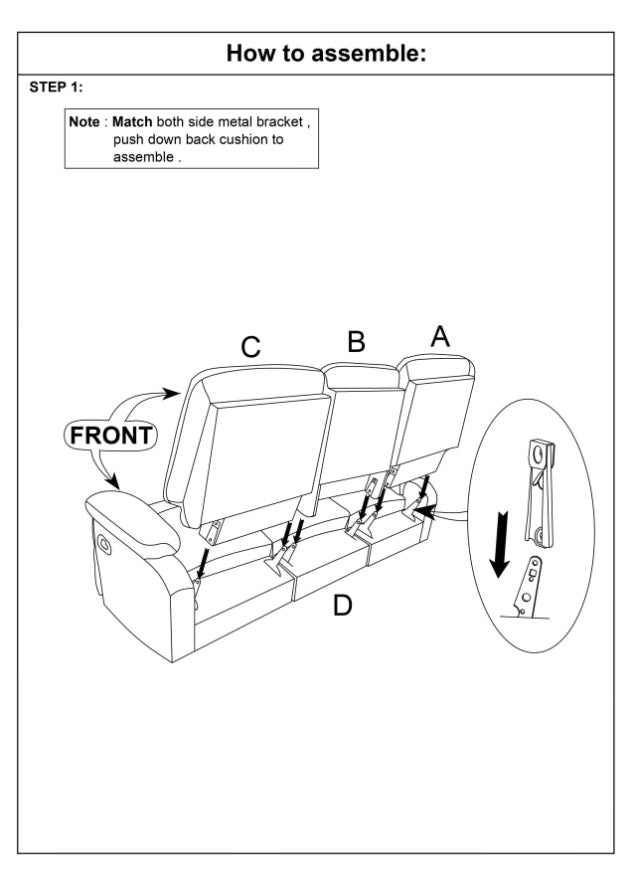 How to assemble:

STEP 1:

Note : Match both side metal bracket , push down back cushion to assemble .

C

B

A

FRONT

D