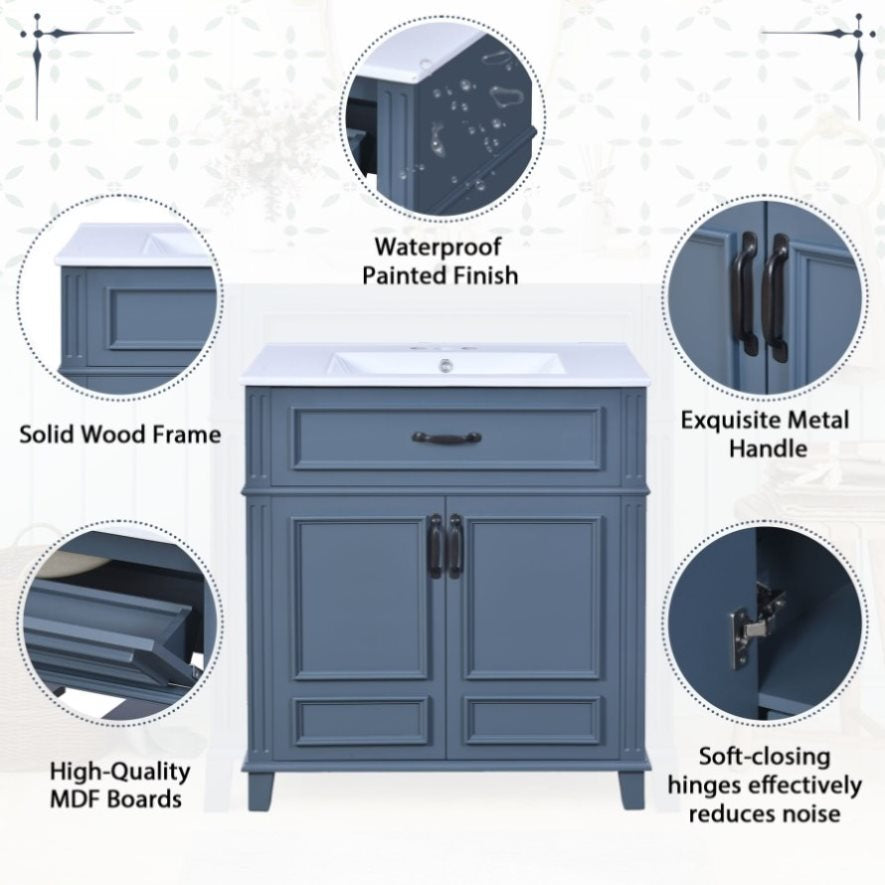 Waterproof Painted Finish

Solid Wood Frame

Exquisite Metal Handle

High-Quality MDF Boards

Soft-closing hinges effectively reduces noise