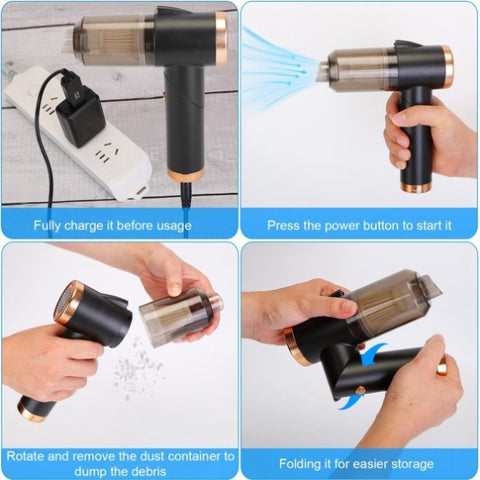 Fully charge it before usage

Press the power button to start it

Rotate and remove the dust container to dump the debris

Folding it for easier storage