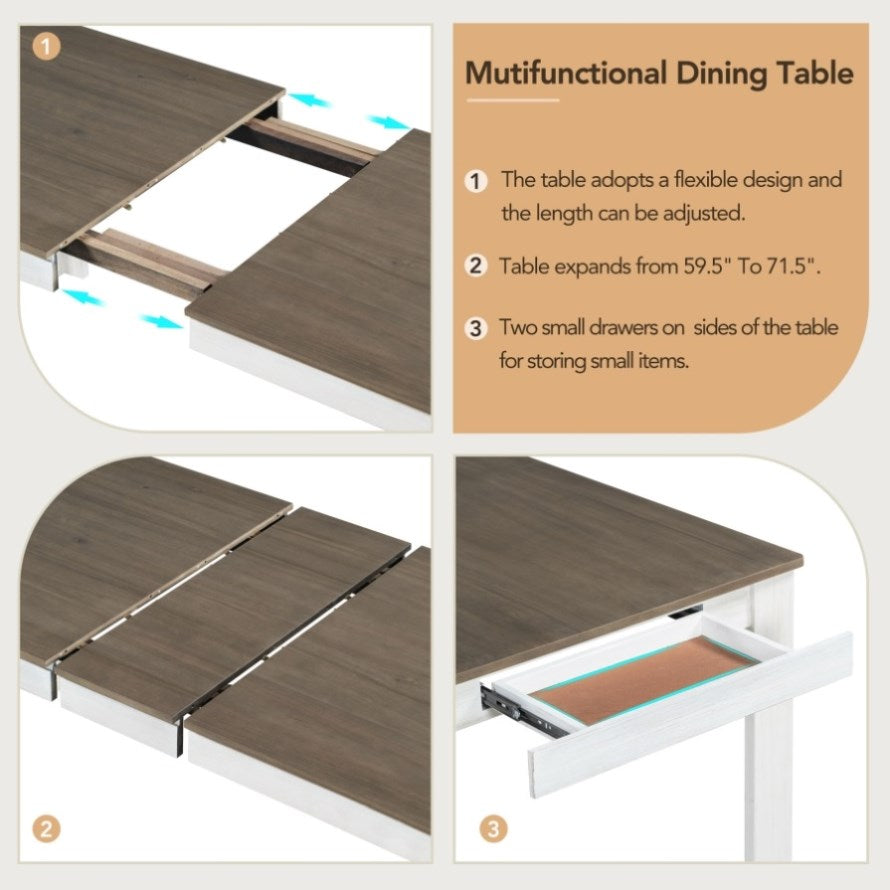 1

Mutifunctional Dining Table

1 The table adopts a flexible design and the length can be adjusted.

2 Table expands from 59.5" To 71.5".

3 Two small drawers on sides of the table for storing small items.

2

3