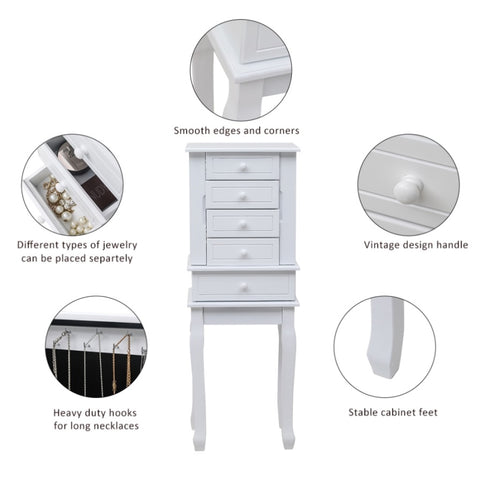 Smooth edges and corners

Different types of jewelry can be placed separtely

Vintage design handle

Heavy duty hooks for long necklaces

Stable cabinet feet