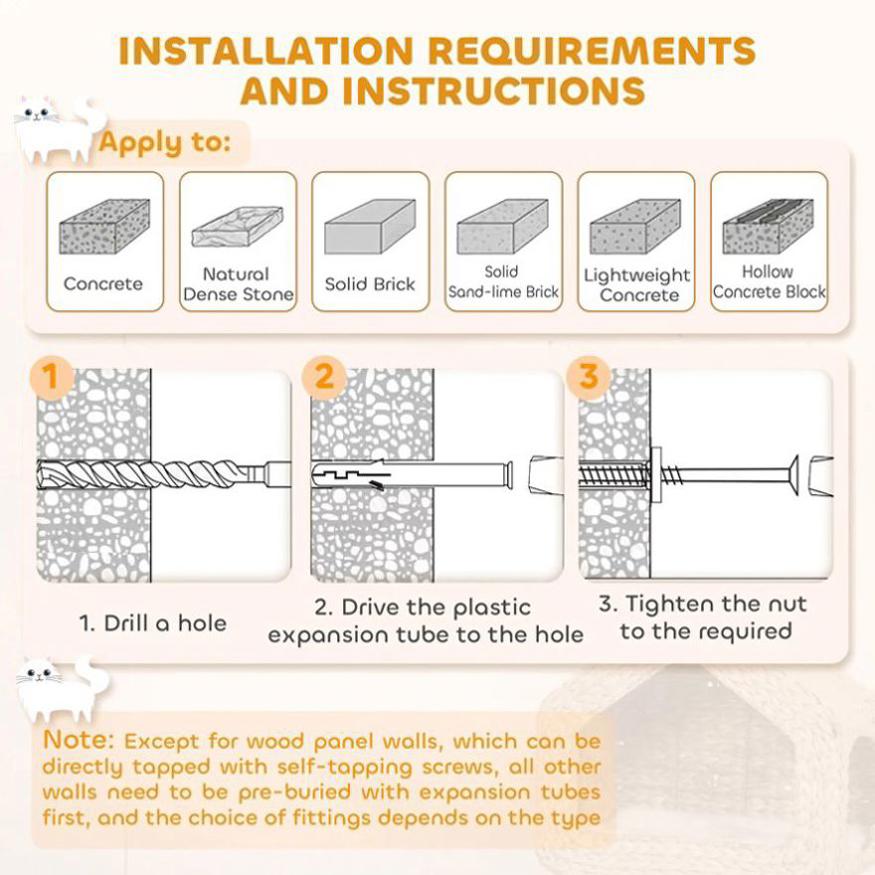 INSTALLATION REQUIREMENTS AND INSTRUCTIONS

Apply to:

Concrete

Natural Dense Stone

Solid Brick

Solid Sand-lime Brick

Lightweight Concrete

Hollow Concrete Block

1

2

3

1. Drill a hole

2. Drive the plastic expansion tube to the hole

3. Tighten the nut to the required

Note: Except for wood panel walls, which can be directly tapped with self-tapping screws, all other walls need to be pre-buried with expansion tubes first, and the choice of fittings depends on the type