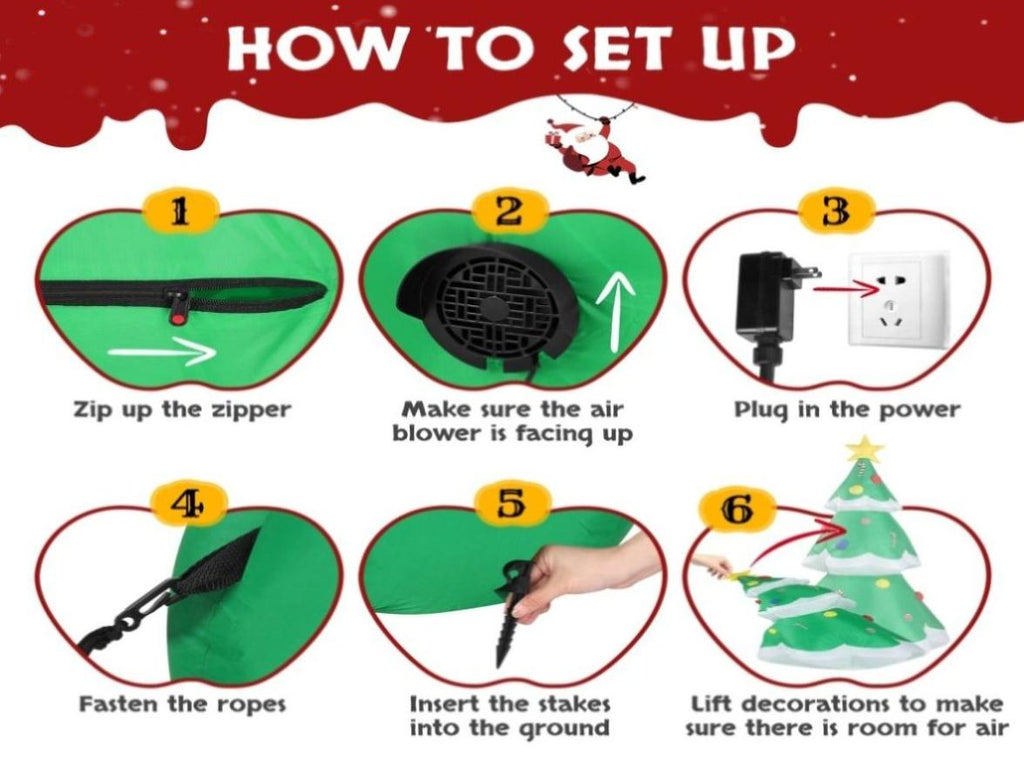 HOW TO SET UP

1

Zip up the zipper

2

Make sure the air blower is facing up

3

Plug in the power

4

Fasten the ropes

5

Insert the stakes into the ground

6

Lift decorations to make sure there is room for air