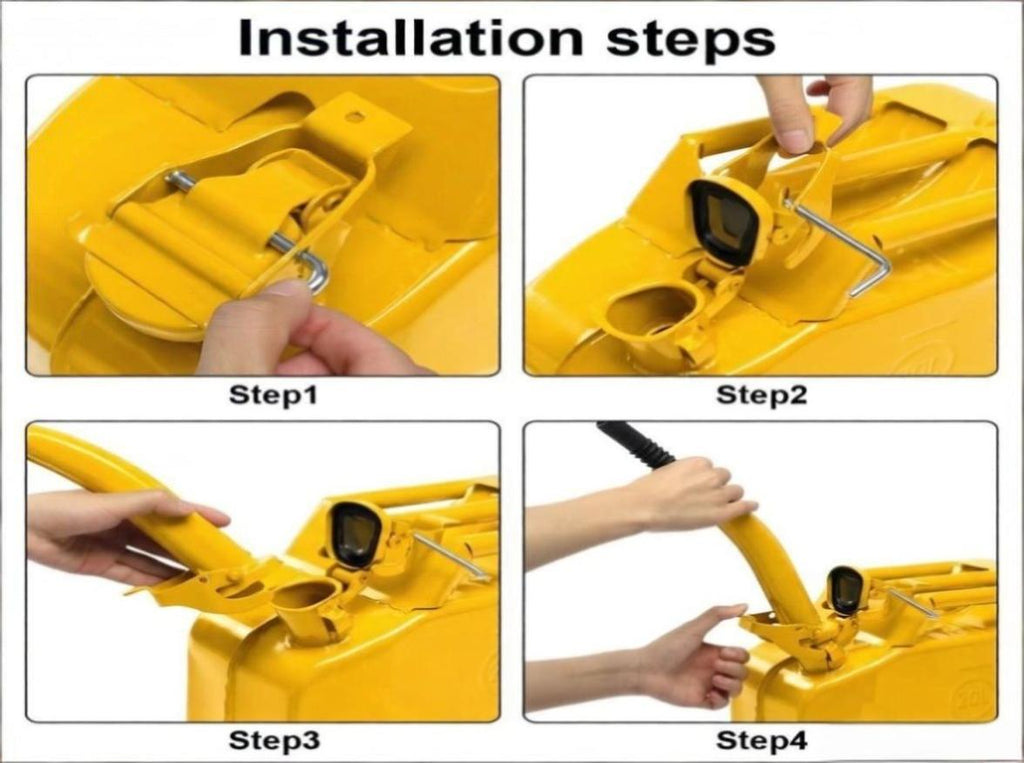 Installation steps

Step1

Step2

Step3

Step4