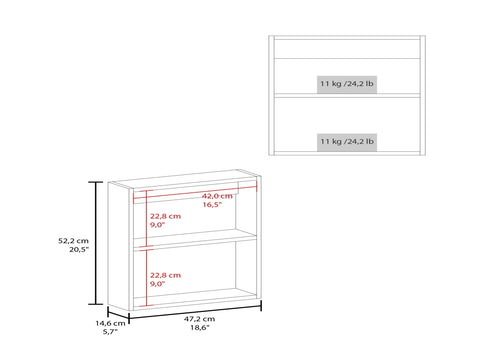 11 kg /24,2 lb

11 kg /24,2 lb

42,0 cm
16,5"

22,8 cm
9,0"

52,2 cm
20,5"

22,8 cm
9,0"

14,6 cm
5,7"

47,2 cm
18,6"