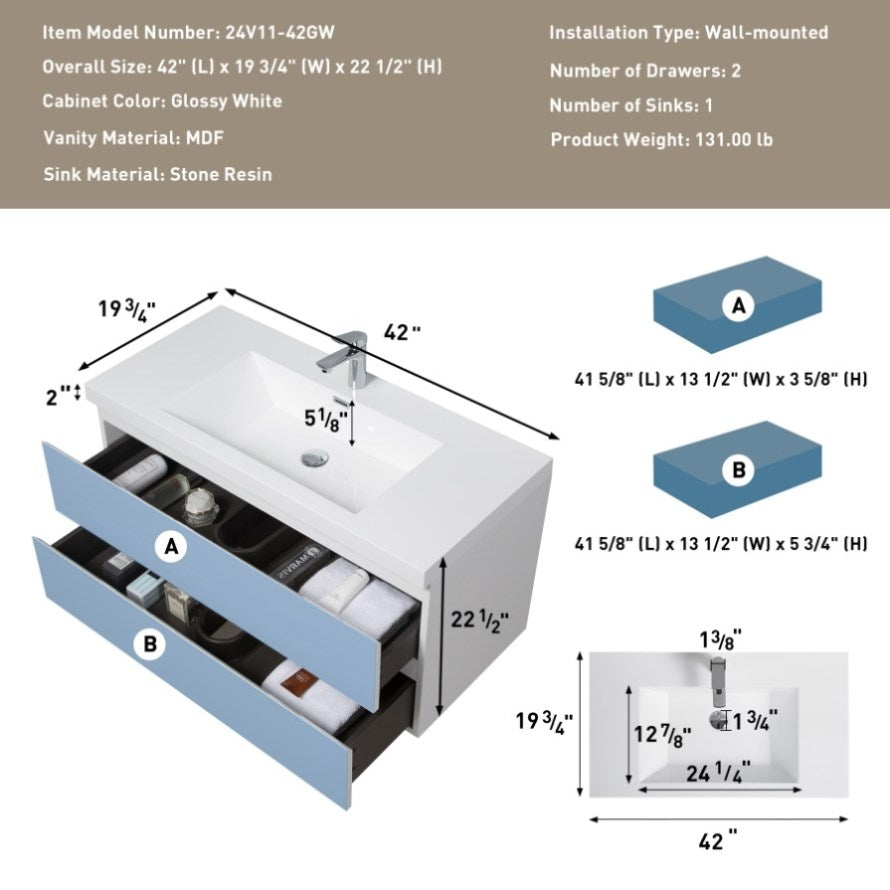 Item Model Number: 24V11-42GW
Overall Size: 42" (L) x 19 3/4" (W) x 22 1/2" (H)
Cabinet Color: Glossy White
Vanity Material: MDF
Sink Material: Stone Resin

Installation Type: Wall-mounted
Number of Drawers: 2
Number of Sinks: 1
Product Weight: 131.00 lb

19 3/4"
42"
2"
5 1/8"
A
B
22 1/2"

A
41 5/8" (L) x 13 1/2" (W) x 3 5/8" (H)

B
41 5/8" (L) x 13 1/2" (W) x 5 3/4" (H)

1 3/8"
19 3/4"
12 7/8"
1 3/4"
24 1/4"
42"