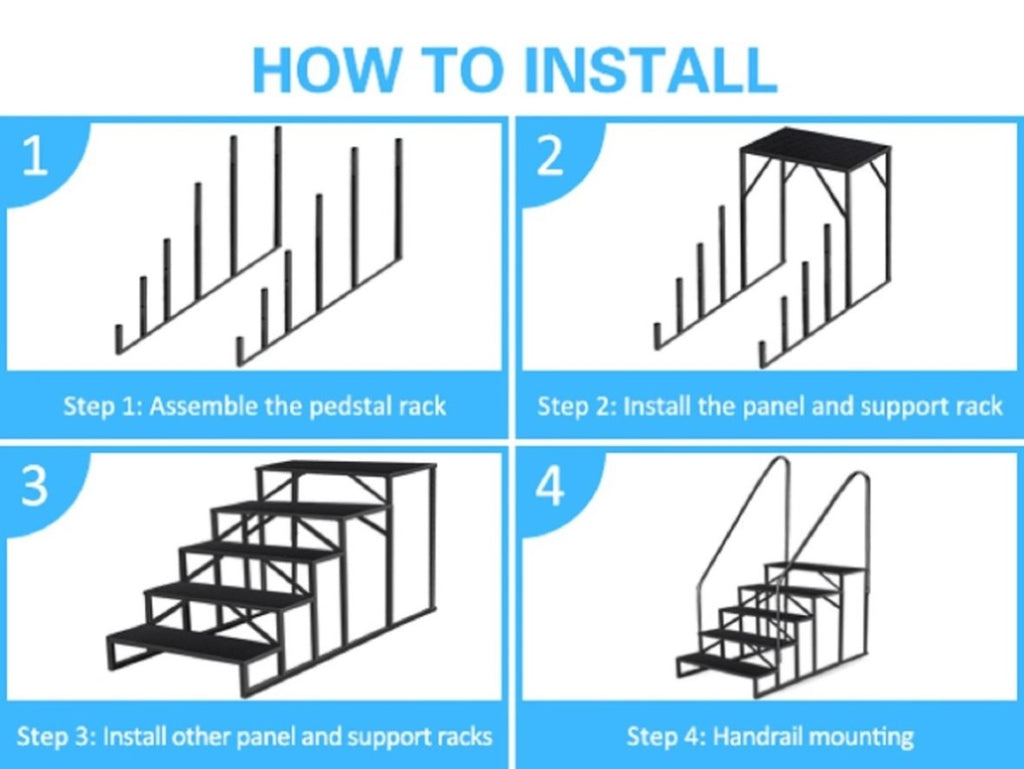 HOW TO INSTALL

1

Step 1: Assemble the pedstal rack

2

Step 2: Install the panel and support rack

3

Step 3: Install other panel and support racks

4

Step 4: Handrail mounting