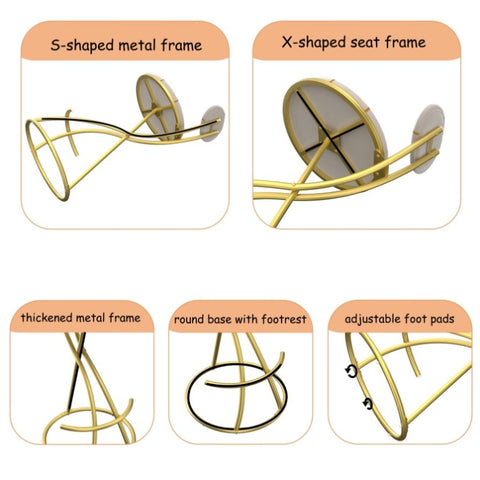 S-shaped metal frame

X-shaped seat frame

thickened metal frame

round base with footrest

adjustable foot pads