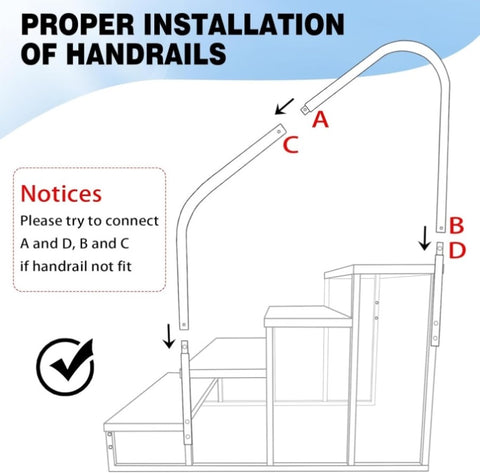 PROPER INSTALLATION OF HANDRAILS

A

C

Notices
Please try to connect A and D, B and C if handrail not fit

B

D