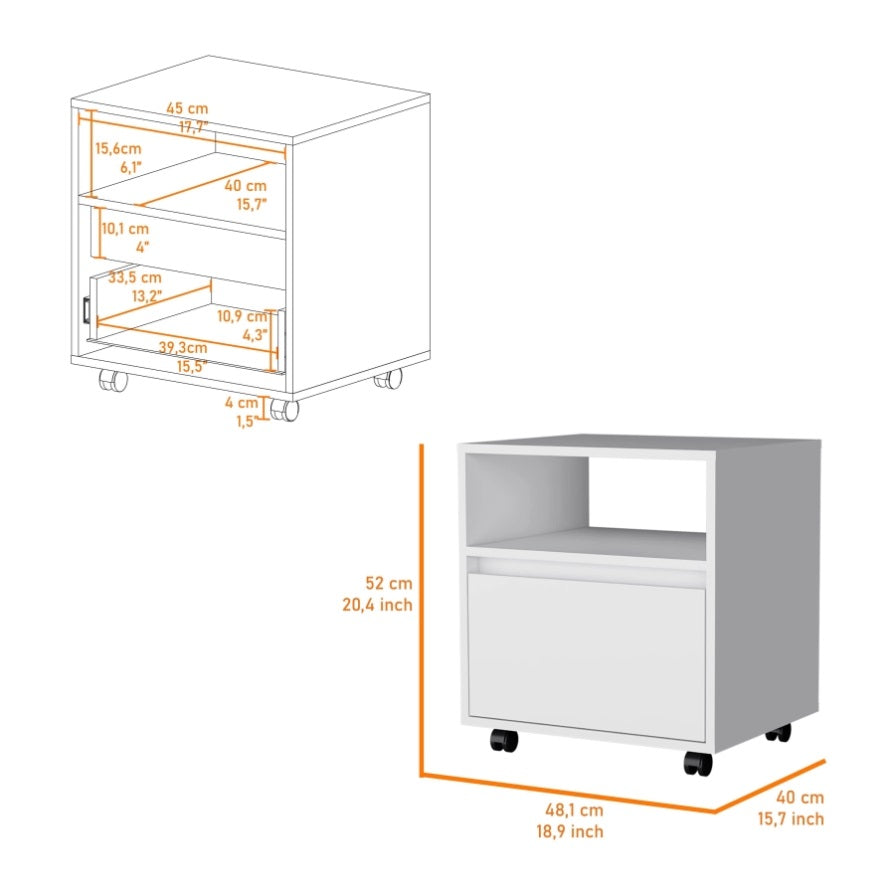 45 cm
17,7"

15,6cm
6,1"

40 cm
15,7"

10,1 cm
4"

33,5 cm
13,2"

10,9 cm
4,3"

39,3cm
15,5"

4 cm
1,5"

52 cm
20,4 inch

48,1 cm
18,9 inch

40 cm
15,7 inch