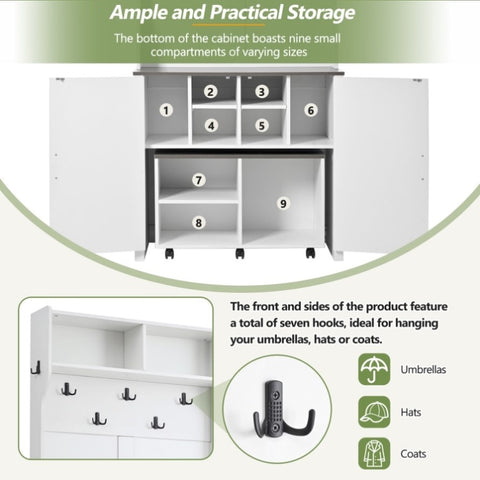 Ample and Practical Storage

The bottom of the cabinet boasts nine small compartments of varying sizes

1
2
3
4
5
6
7
8
9

The front and sides of the product feature a total of seven hooks, ideal for hanging your umbrellas, hats or coats.

Umbrellas

Hats

Coats