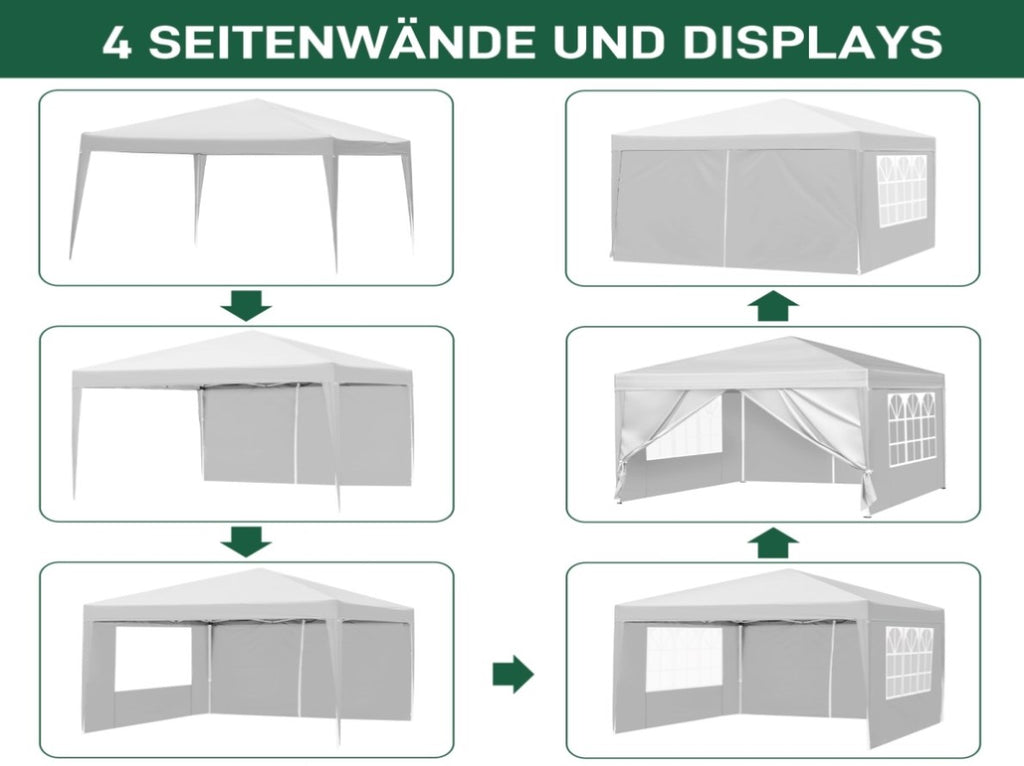 4 SEITENWÄNDE UND DISPLAYS