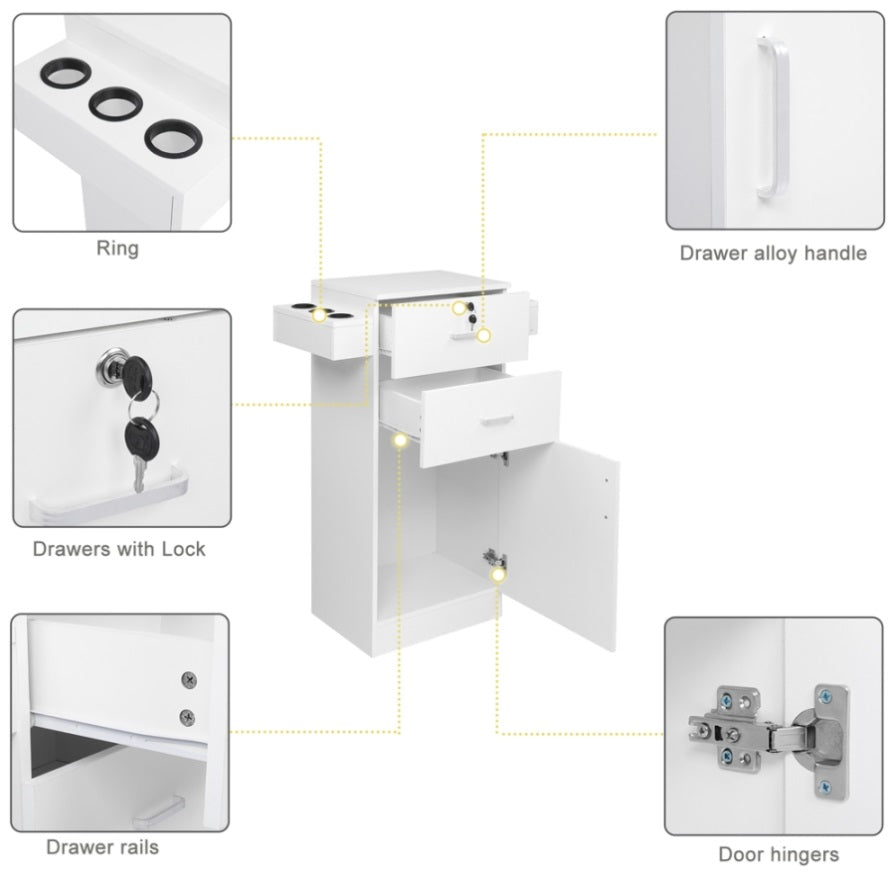 Ring

Drawer alloy handle

Drawers with Lock

Drawer rails

Door hingers