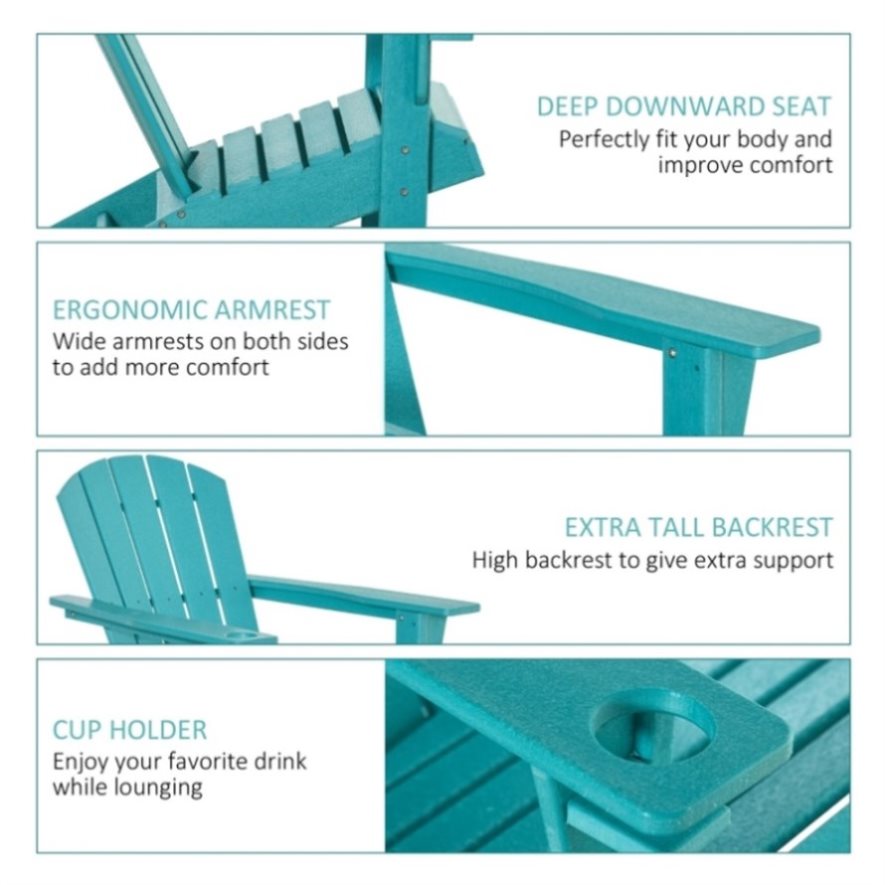 DEEP DOWNWARD SEAT
Perfectly fit your body and improve comfort

ERGONOMIC ARMREST
Wide armrests on both sides to add more comfort

EXTRA TALL BACKREST
High backrest to give extra support

CUP HOLDER
Enjoy your favorite drink while lounging