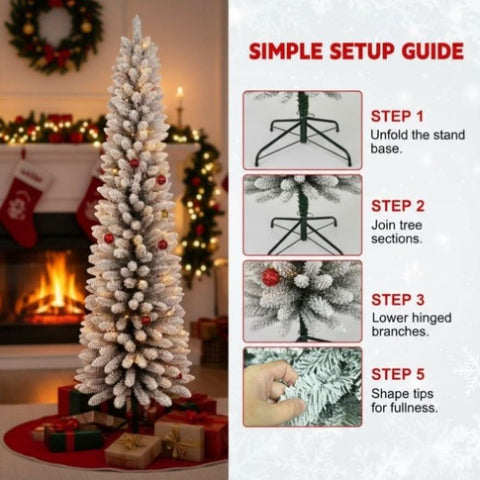 SIMPLE SETUP GUIDE

STEP 1
Unfold the stand base.

STEP 2
Join tree sections.

STEP 3
Lower hinged branches.

STEP 5
Shape tips for fullness.