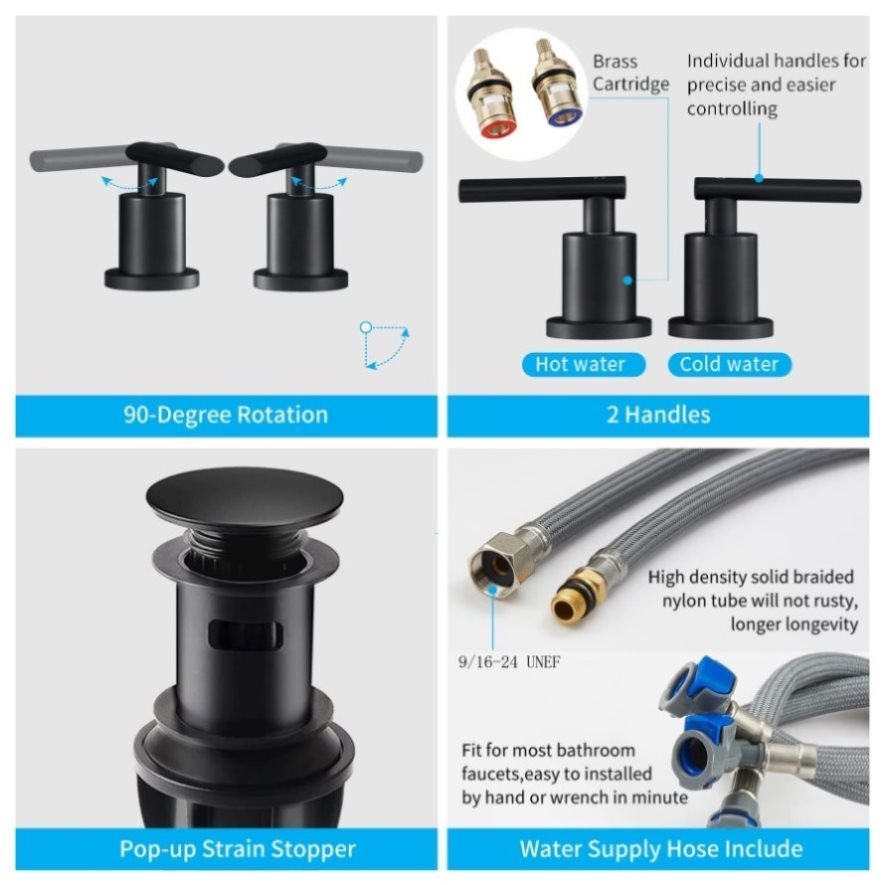 90-Degree Rotation

Brass Cartridge

Individual handles for precise and easier controlling

Hot water

Cold water

2 Handles

Pop-up Strain Stopper

High density solid braided nylon tube will not rusty, longer longevity

9/16-24 UNEF

Fit for most bathroom faucets,easy to installed by hand or wrench in minute

Water Supply Hose Include