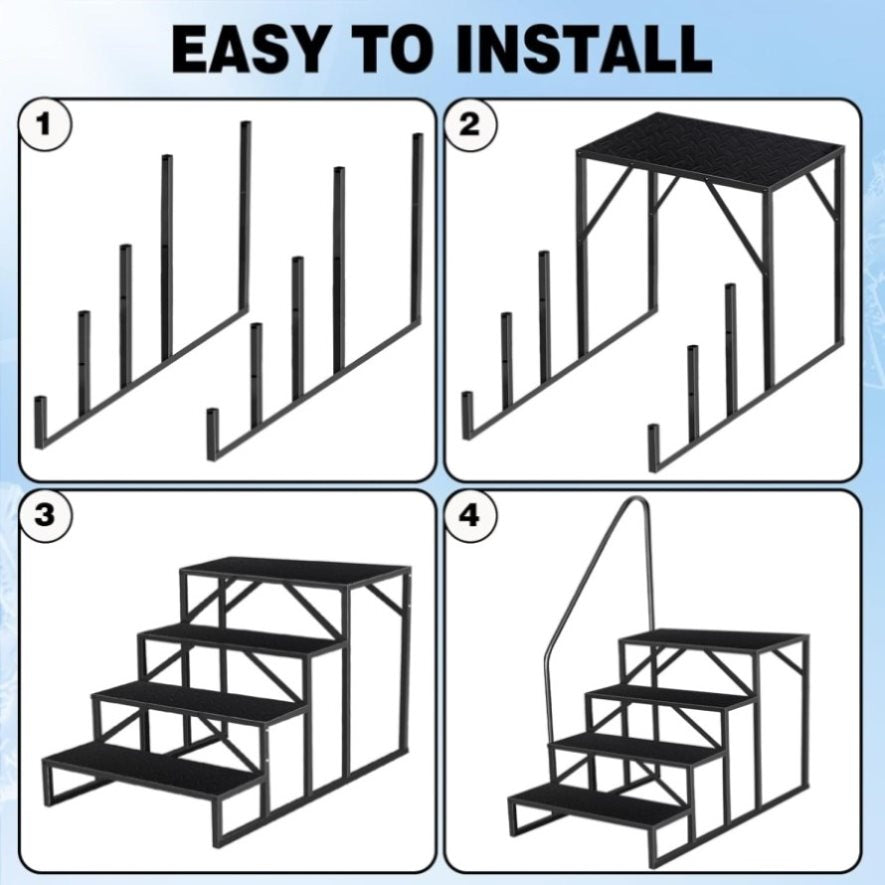 EASY TO INSTALL

1

2

3

4