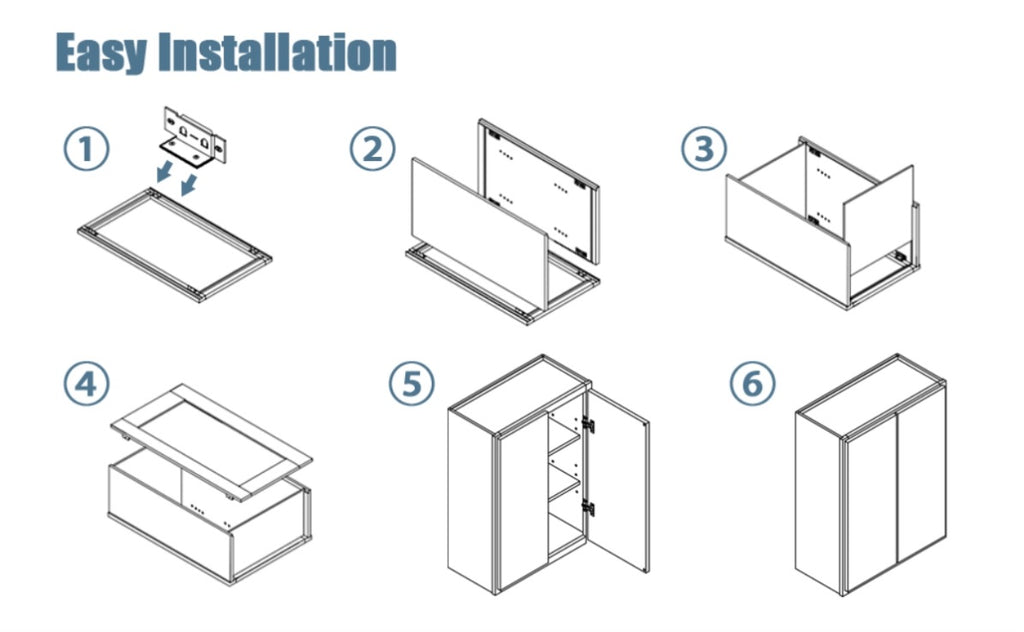 Easy Installation

①

②

③

④

⑤

⑥