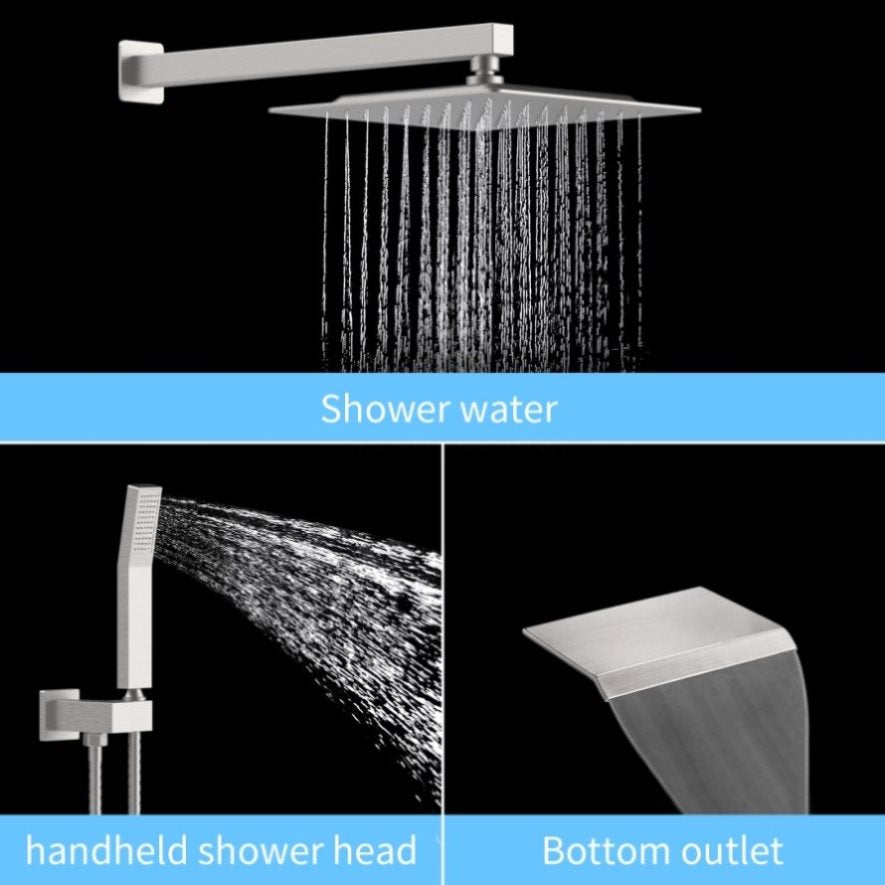 Shower water

handheld shower head

Bottom outlet