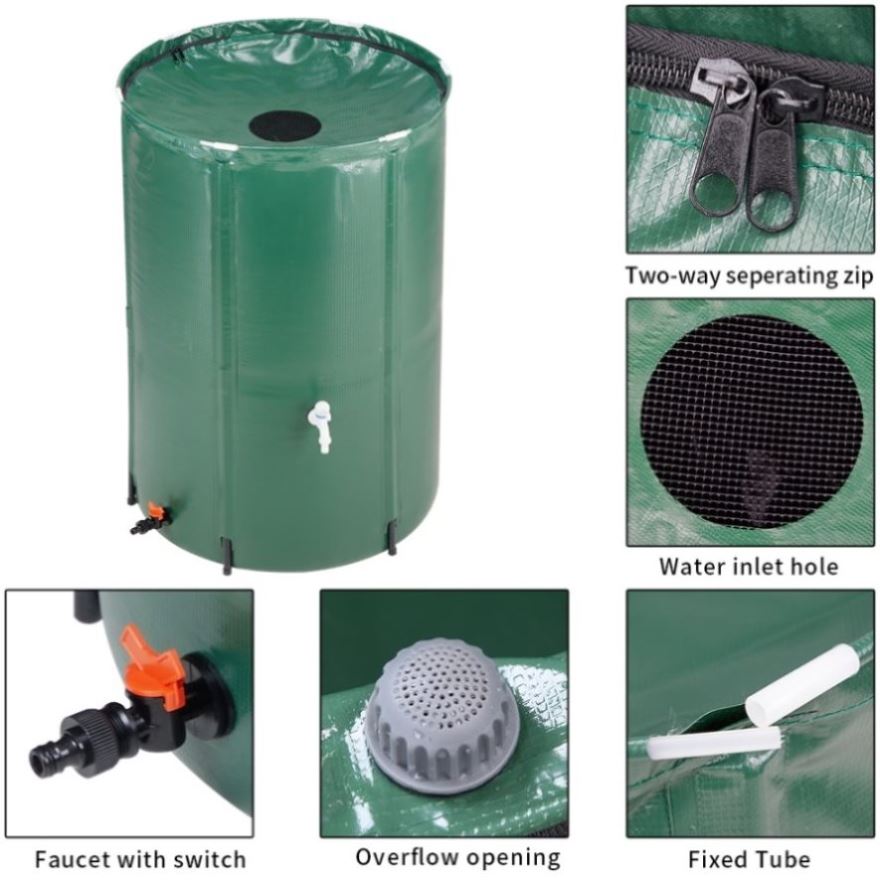 Two-way seperating zip

Water inlet hole

Faucet with switch

Overflow opening

Fixed Tube