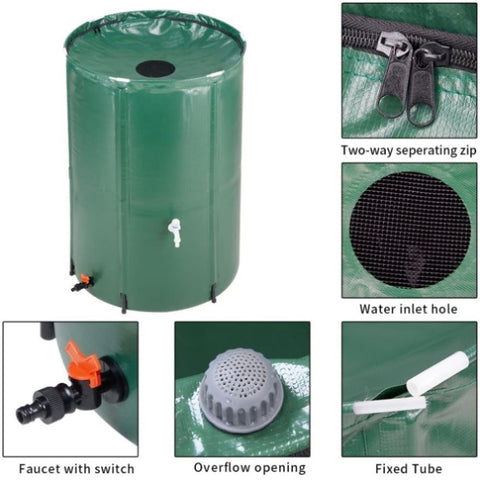 Two-way seperating zip

Water inlet hole

Faucet with switch

Overflow opening

Fixed Tube