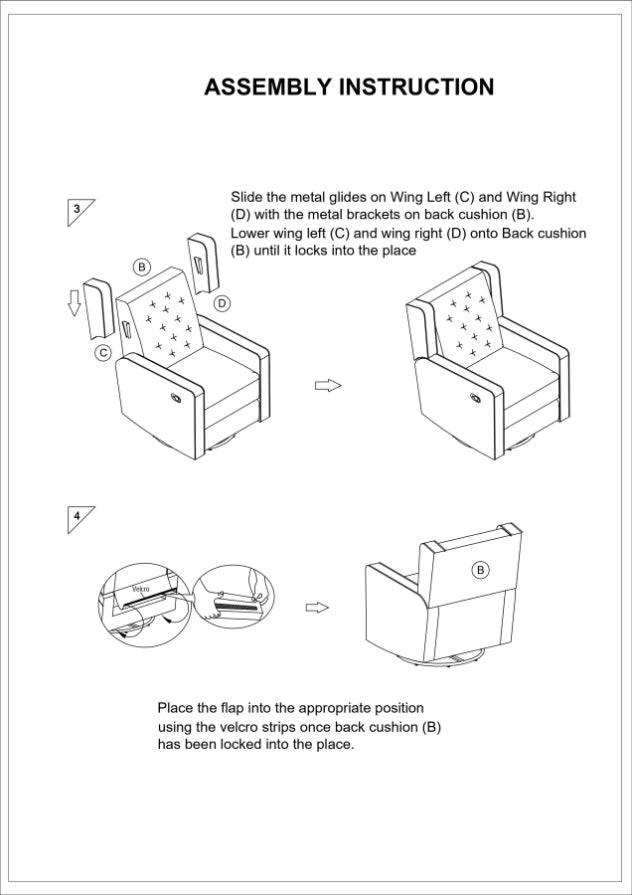 ASSEMBLY INSTRUCTION

3

Slide the metal glides on Wing Left (C) and Wing Right (D) with the metal brackets on back cushion (B). Lower wing left (C) and wing right (D) onto Back cushion (B) until it locks into the place

B

D

C

4

Velcro

B

Place the flap into the appropriate position using the velcro strips once back cushion (B) has been locked into the place.