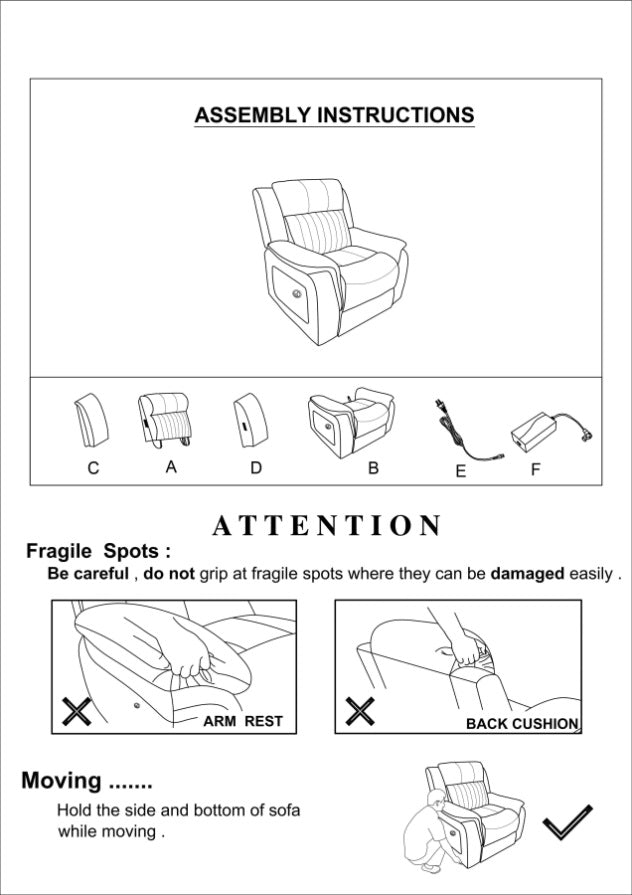 ASSEMBLY INSTRUCTIONS

C A D B E F

ATTENTION

Fragile Spots :
Be careful , do not grip at fragile spots where they can be damaged easily .

ARM REST

BACK CUSHION

Moving .......
Hold the side and bottom of sofa while moving .