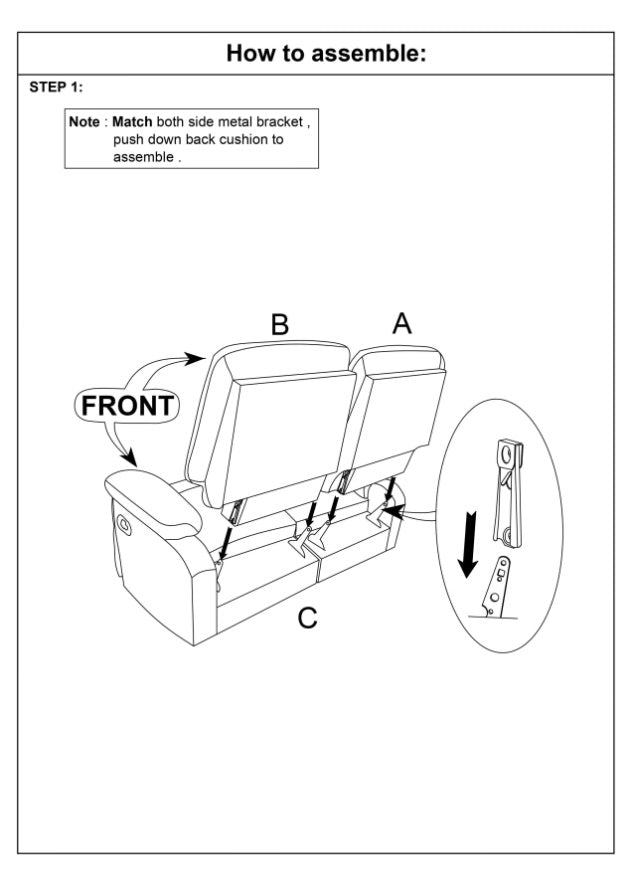 How to assemble:

STEP 1:

Note : Match both side metal bracket , push down back cushion to assemble .

B

A

FRONT

C