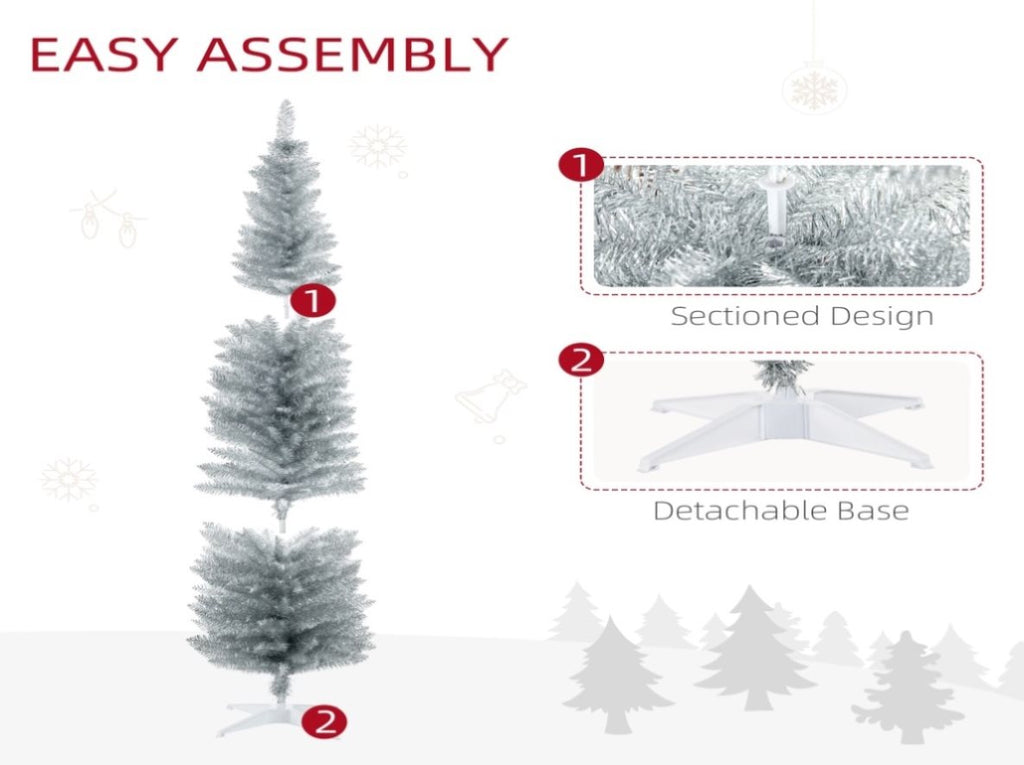 EASY ASSEMBLY

1

2

1

Sectioned Design

2

Detachable Base