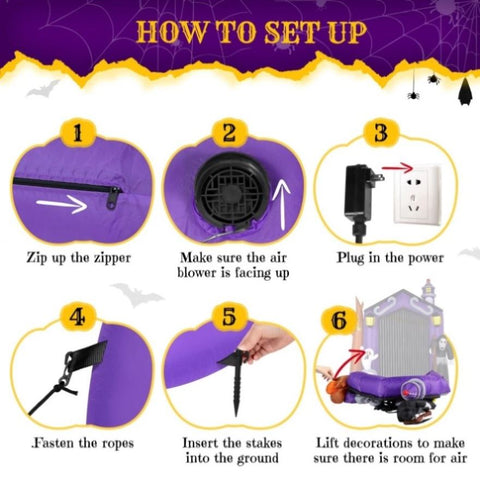 HOW TO SET UP

1

Zip up the zipper

2

Make sure the air blower is facing up

3

Plug in the power

4

.Fasten the ropes

5

Insert the stakes into the ground

6

Lift decorations to make sure there is room for air