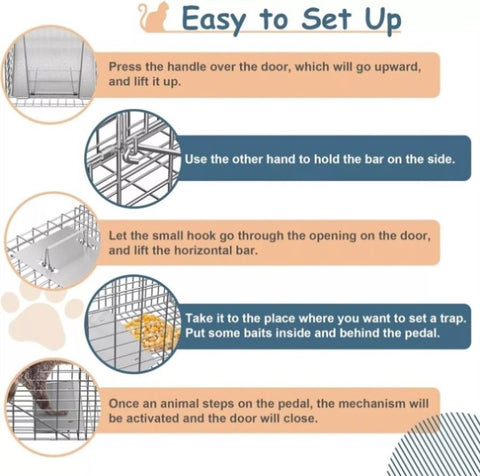 Easy to Set Up

Press the handle over the door, which will go upward, and lift it up.

Use the other hand to hold the bar on the side.

Let the small hook go through the opening on the door, and lift the horizontal bar.

Take it to the place where you want to set a trap. Put some baits inside and behind the pedal.

Once an animal steps on the pedal, the mechanism will be activated and the door will close.