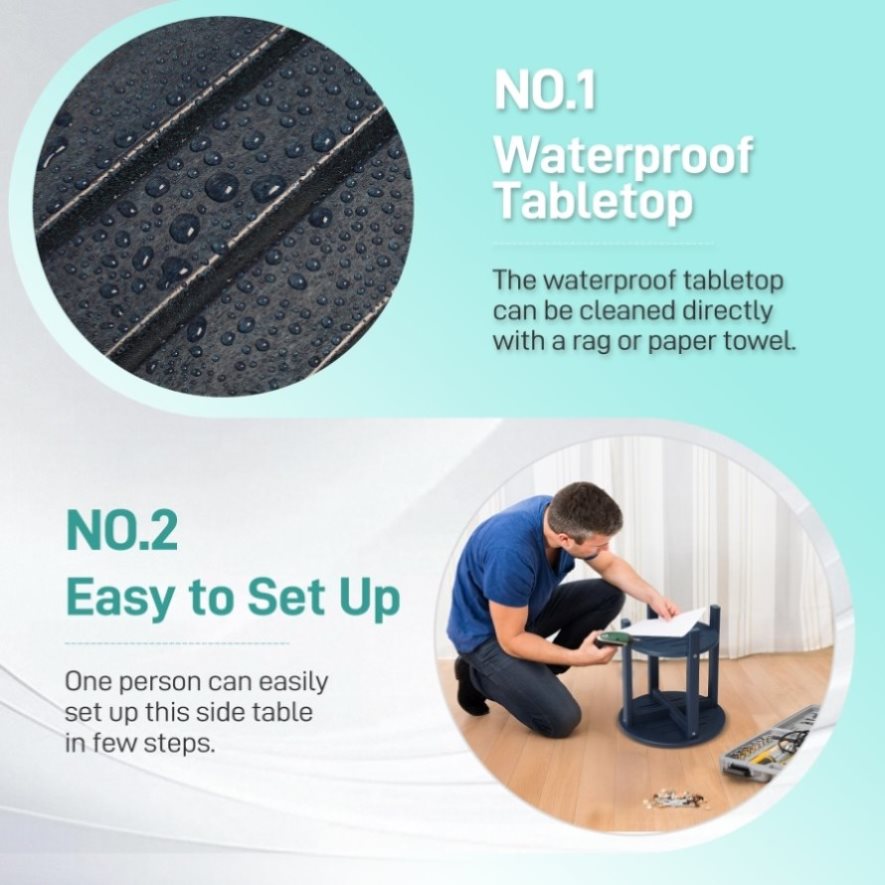 NO.1
Waterproof Tabletop

The waterproof tabletop can be cleaned directly with a rag or paper towel.

NO.2
Easy to Set Up

One person can easily set up this side table in few steps.