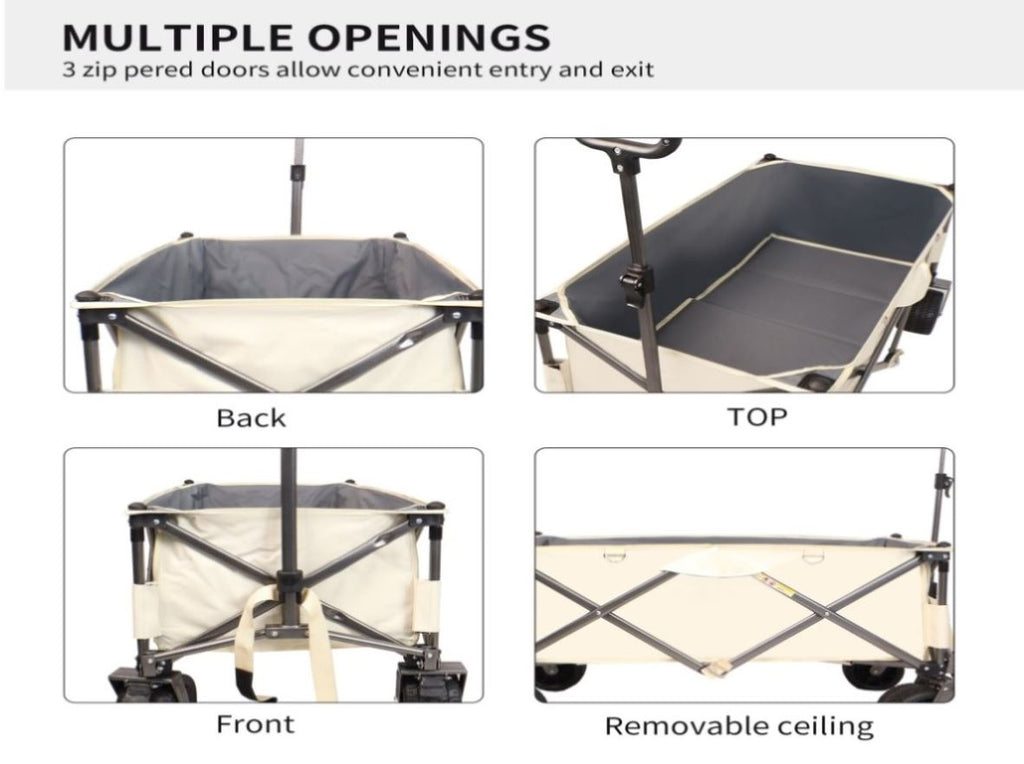 MULTIPLE OPENINGS
3 zip pered doors allow convenient entry and exit

Back

TOP

Front

Removable ceiling