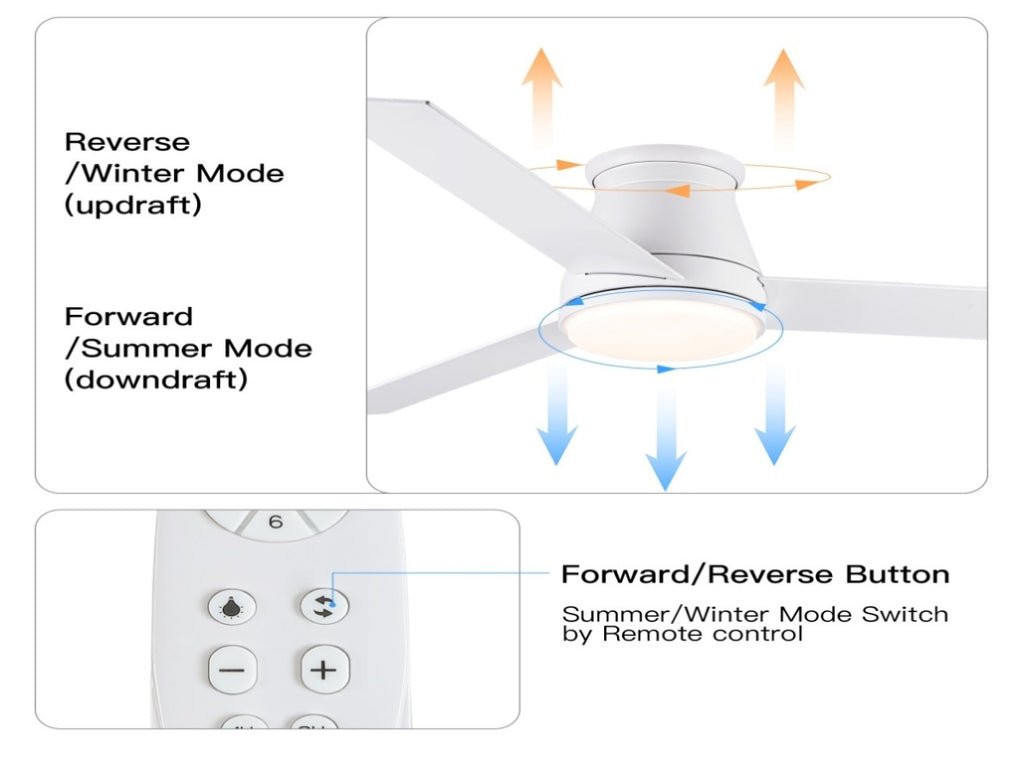 Reverse
/Winter Mode
(updraft)

Forward
/Summer Mode
(downdraft)

6

Forward/Reverse Button

Summer/Winter Mode Switch by Remote control