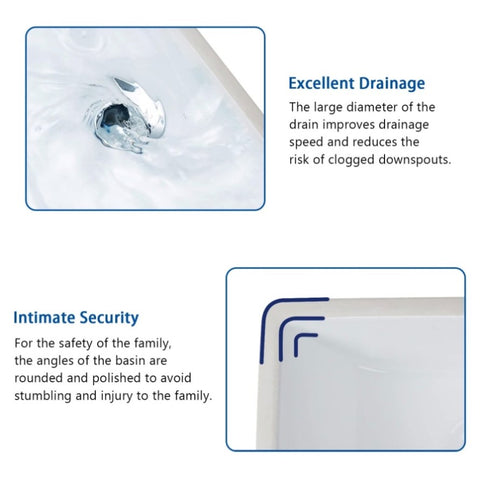 Excellent Drainage

The large diameter of the drain improves drainage speed and reduces the risk of clogged downspouts.

Intimate Security

For the safety of the family, the angles of the basin are rounded and polished to avoid stumbling and injury to the family.