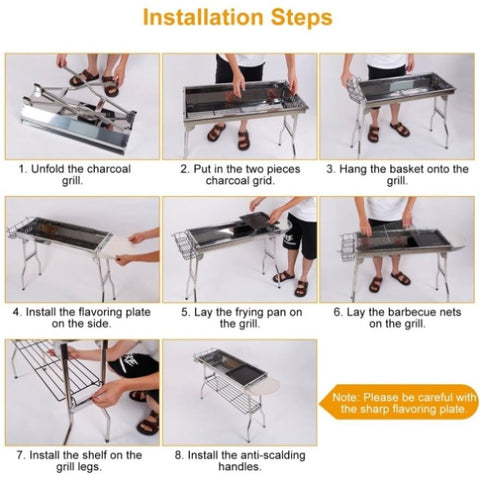 Installation Steps

1. Unfold the charcoal grill.

2. Put in the two pieces charcoal grid.

3. Hang the basket onto the grill.

4. Install the flavoring plate on the side.

5. Lay the frying pan on the grill.

6. Lay the barbecue nets on the grill.

7. Install the shelf on the grill legs.

8. Install the anti-scalding handles.

Note: Please be careful with the sharp flavoring plate.