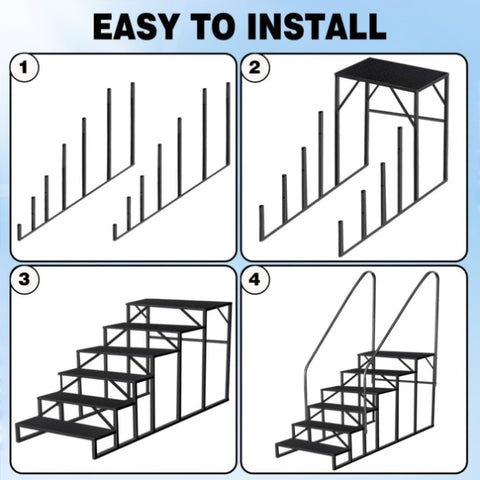 EASY TO INSTALL

1

2

3

4