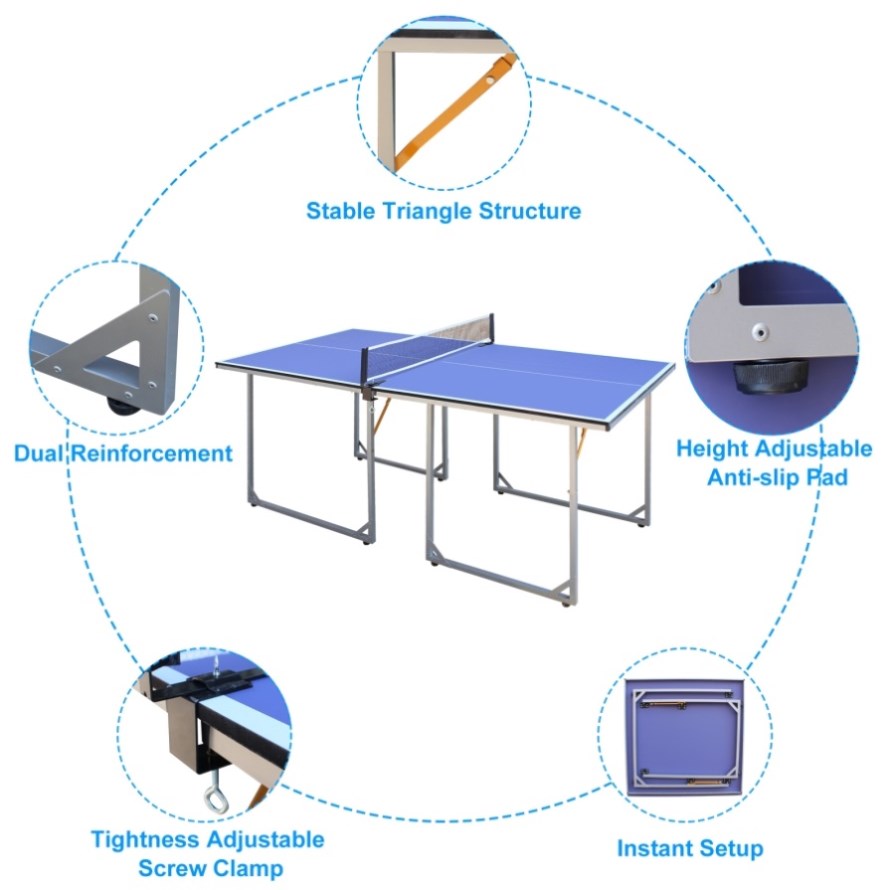 Stable Triangle Structure

Dual Reinforcement

Height Adjustable Anti-slip Pad

Tightness Adjustable Screw Clamp

Instant Setup