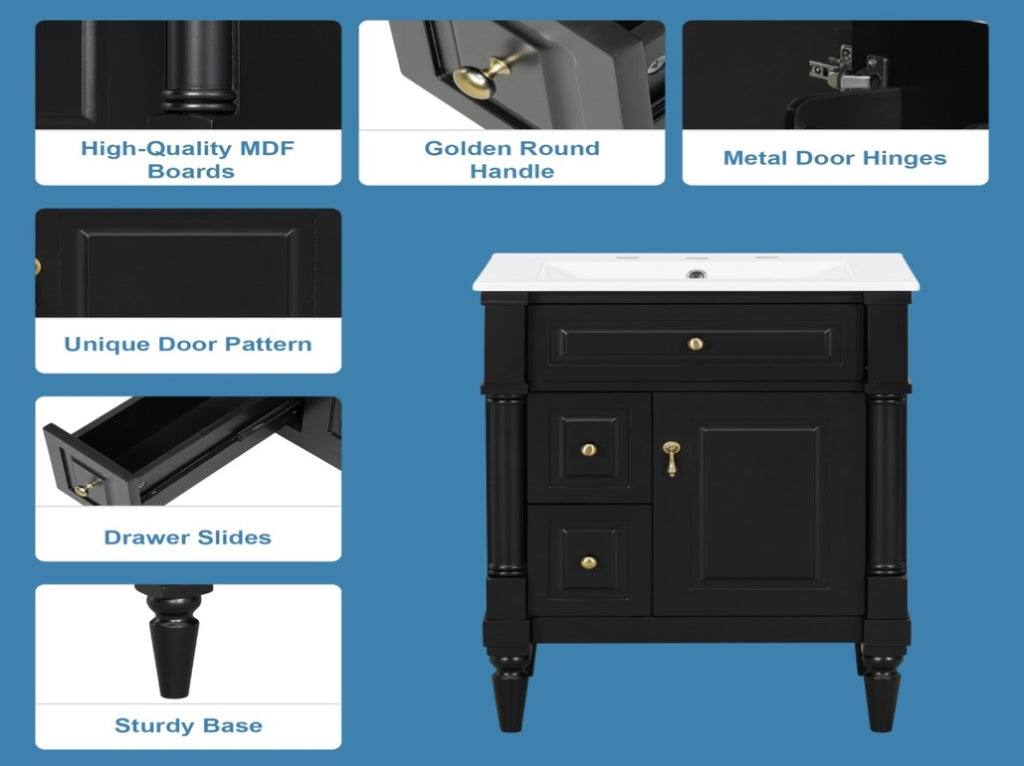 High-Quality MDF Boards

Golden Round Handle

Metal Door Hinges

Unique Door Pattern

Drawer Slides

Sturdy Base