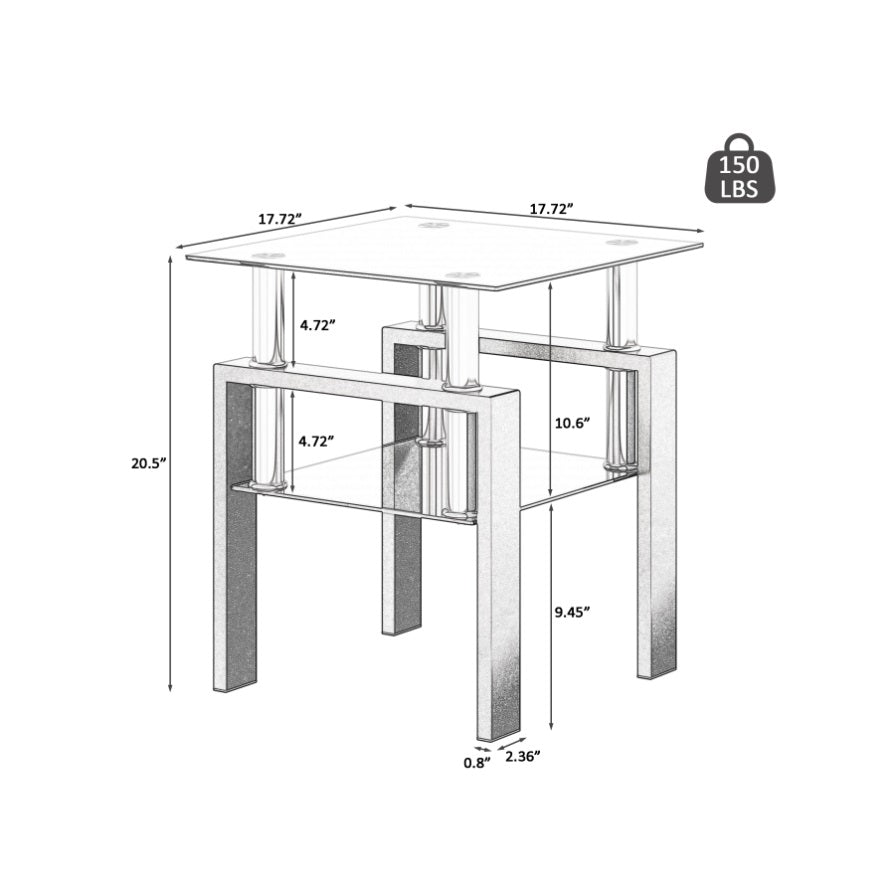 150 LBS

17.72”

17.72”

4.72”

4.72”

10.6”

20.5”

9.45”

0.8”

2.36”