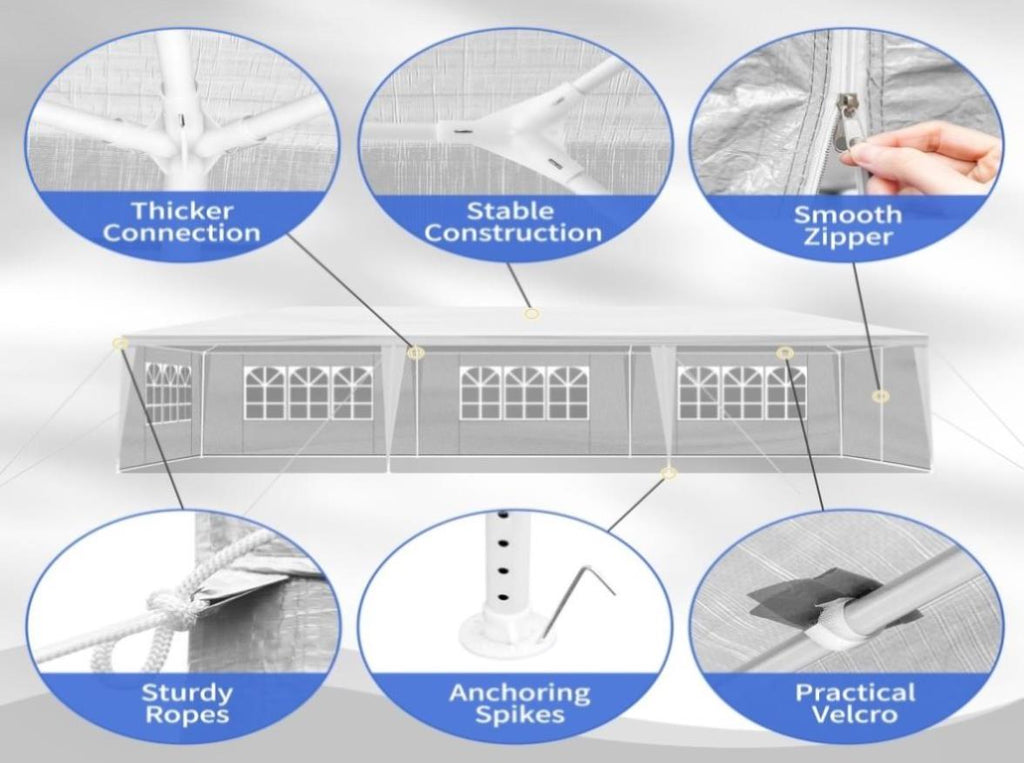 Thicker Connection

Stable Construction

Smooth Zipper

Sturdy Ropes

Anchoring Spikes

Practical Velcro