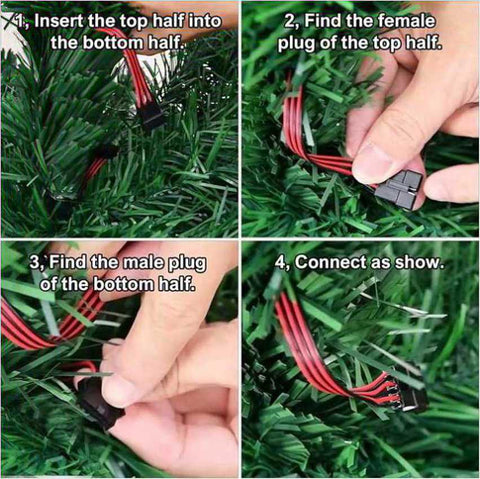 1, Insert the top half into the bottom half.

2, Find the female plug of the top half.

3, Find the male plug of the bottom half.

4, Connect as show.