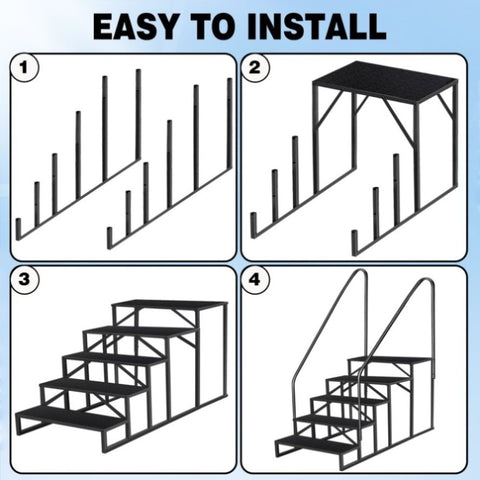 EASY TO INSTALL

1

2

3

4