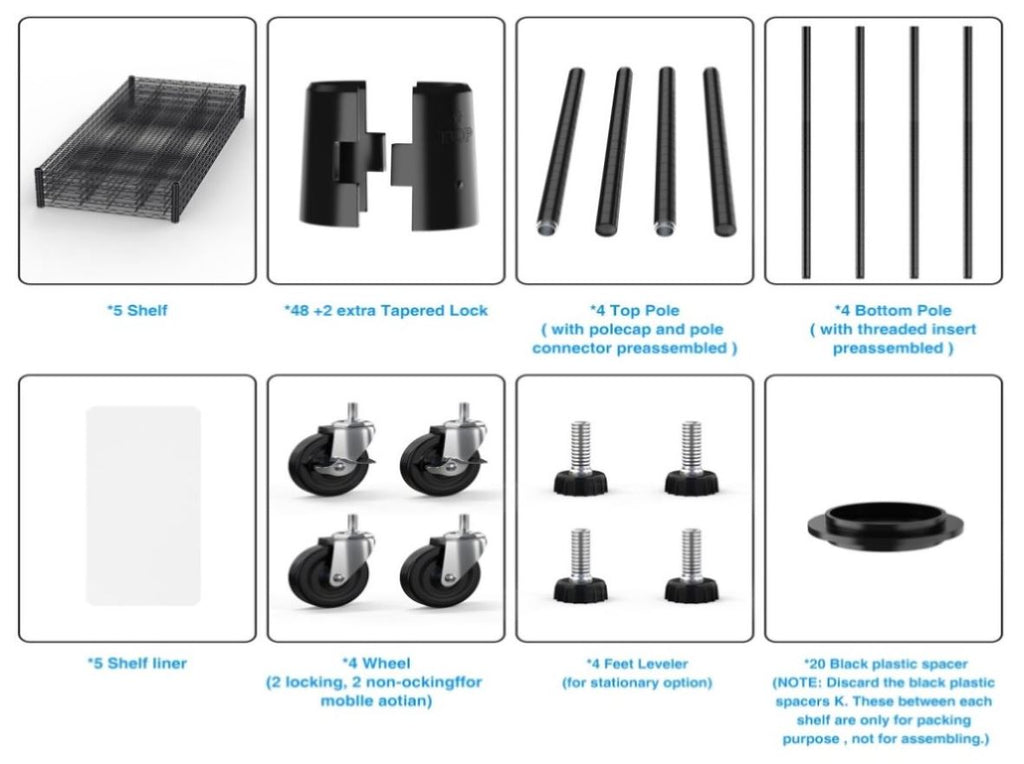 *5 Shelf

*48 +2 extra Tapered Lock

*4 Top Pole
( with polecap and pole connector preassembled )

*4 Bottom Pole
( with threaded insert preassembled )

*5 Shelf liner

*4 Wheel
(2 locking, 2 non-ockingffor moblle aotian)

*4 Feet Leveler
(for stationary option)

*20 Black plastic spacer
(NOTE: Discard the black plastic spacers K. These between each shelf are only for packing purpose , not for assembling.)