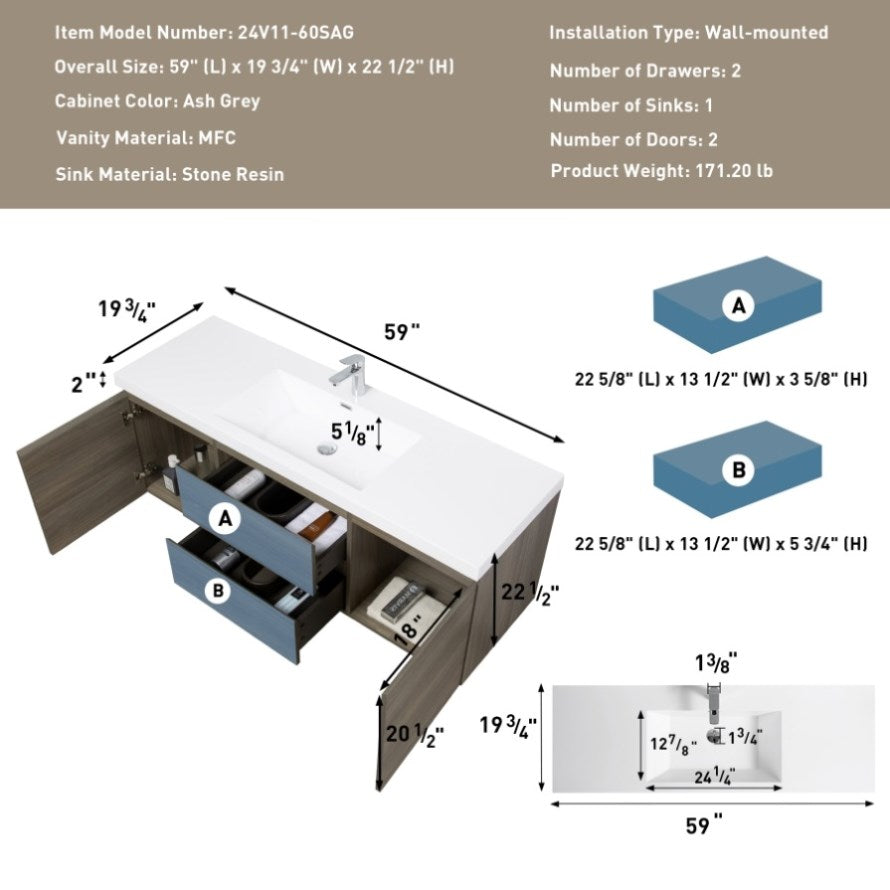 Item Model Number: 24V11-60SAG
Overall Size: 59" (L) x 19 3/4" (W) x 22 1/2" (H)
Cabinet Color: Ash Grey
Vanity Material: MFC
Sink Material: Stone Resin

Installation Type: Wall-mounted
Number of Drawers: 2
Number of Sinks: 1
Number of Doors: 2
Product Weight: 171.20 lb

19 3/4"
59"
2"
5 1/8"
A
B
22 1/2"
18"
20 1/2"

A
22 5/8" (L) x 13 1/2" (W) x 3 5/8" (H)

B
22 5/8" (L) x 13 1/2" (W) x 5 3/4" (H)

1 3/8"
19 3/4"
12 7/8"
1 3/4"
24 1/4"
59"